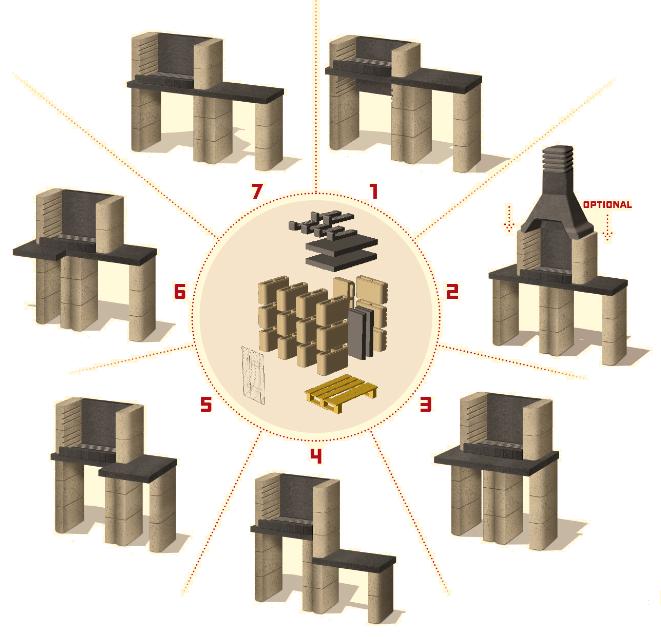 7
1
OPTIONAL
6
2
5
3
4